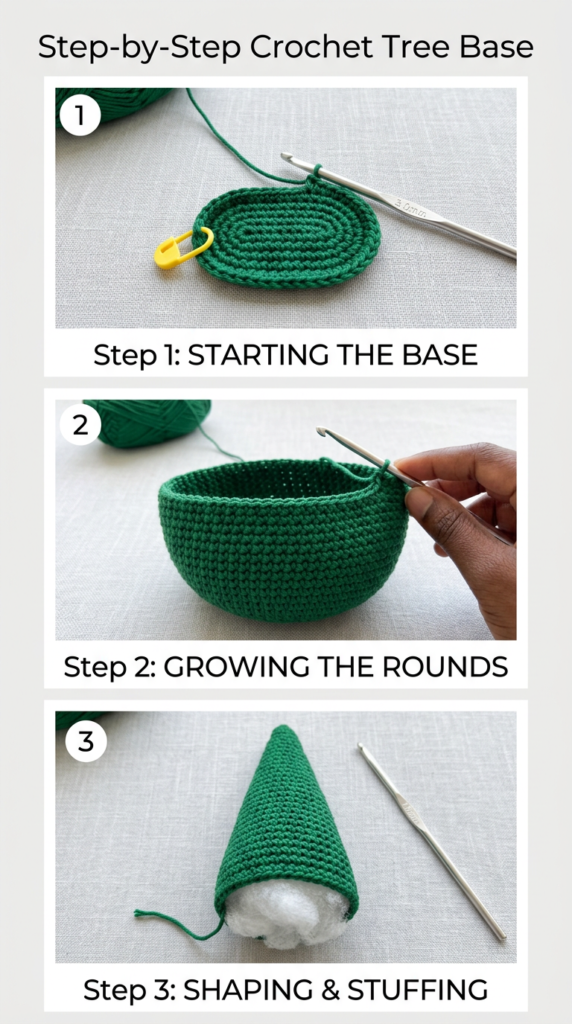 Step-by-Step Crochet Tree Base

1

Step 1: STARTING THE BASE

2

Step 2: GROWING THE ROUNDS

3

Step 3: SHAPING & STUFFING