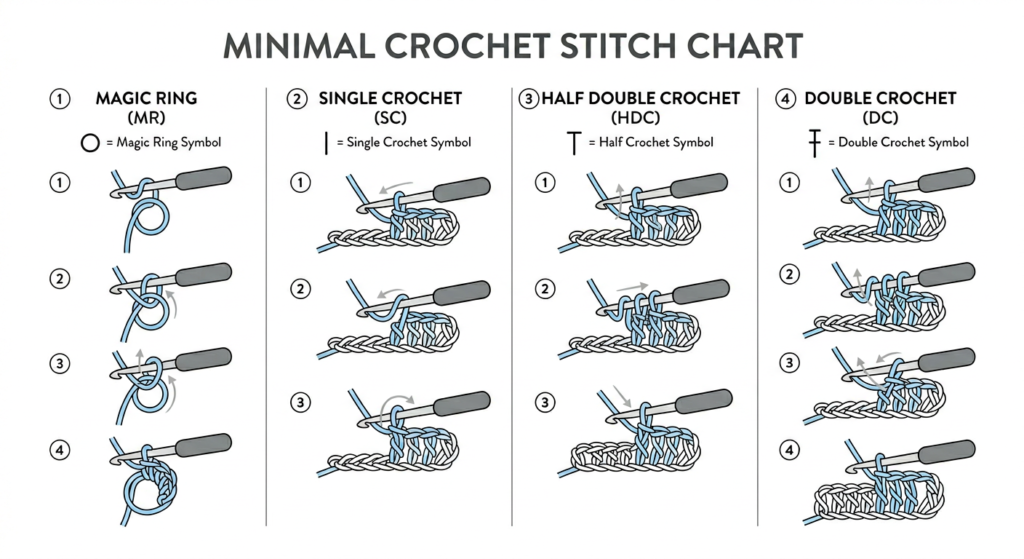 MINIMAL CROCHET STITCH CHART

① MAGIC RING (MR)

○ = Magic Ring Symbol

①

②

③

④

② SINGLE CROCHET (SC)

| = Single Crochet Symbol

①

②

③

③ HALF DOUBLE CROCHET (HDC)

T = Half Crochet Symbol

①

②

③

④ DOUBLE CROCHET (DC)

Ŧ = Double Crochet Symbol

①

②

③

④