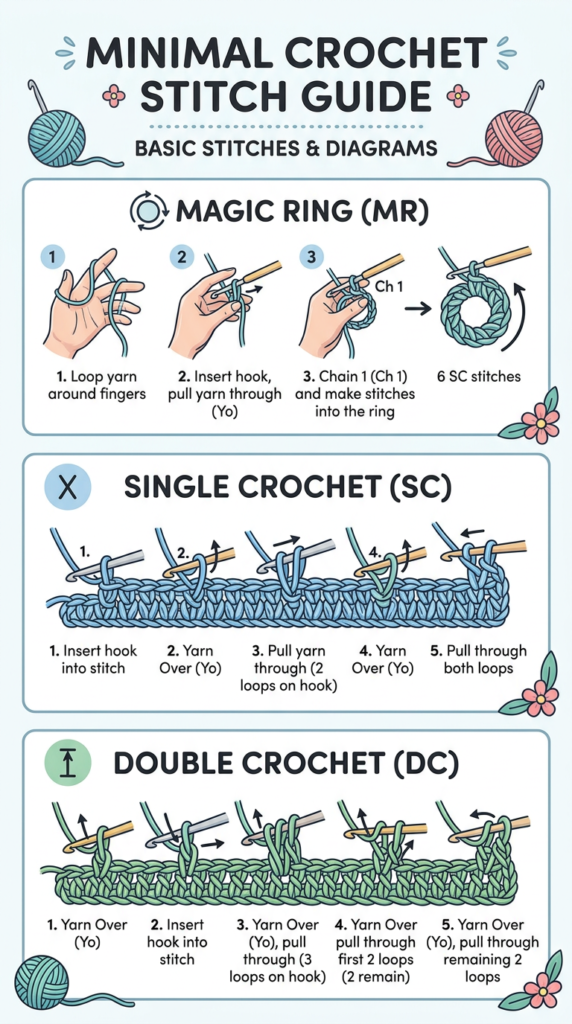 MINIMAL CROCHET STITCH GUIDE

BASIC STITCHES & DIAGRAMS

MAGIC RING (MR)

1

2

3

Ch 1

1. Loop yarn around fingers

2. Insert hook, pull yarn through (Yo)

3. Chain 1 (Ch 1) and make stitches into the ring

6 SC stitches

X

SINGLE CROCHET (SC)

1.

2.

4.

1. Insert hook into stitch

2. Yarn Over (Yo)

3. Pull yarn through (2 loops on hook)

4. Yarn Over (Yo)

5. Pull through both loops

DOUBLE CROCHET (DC)

1. Yarn Over (Yo)

2. Insert hook into stitch

3. Yarn Over (Yo), pull through (3 loops on hook)

4. Yarn Over pull through first 2 loops (2 remain)

5. Yarn Over (Yo), pull through remaining 2 loops