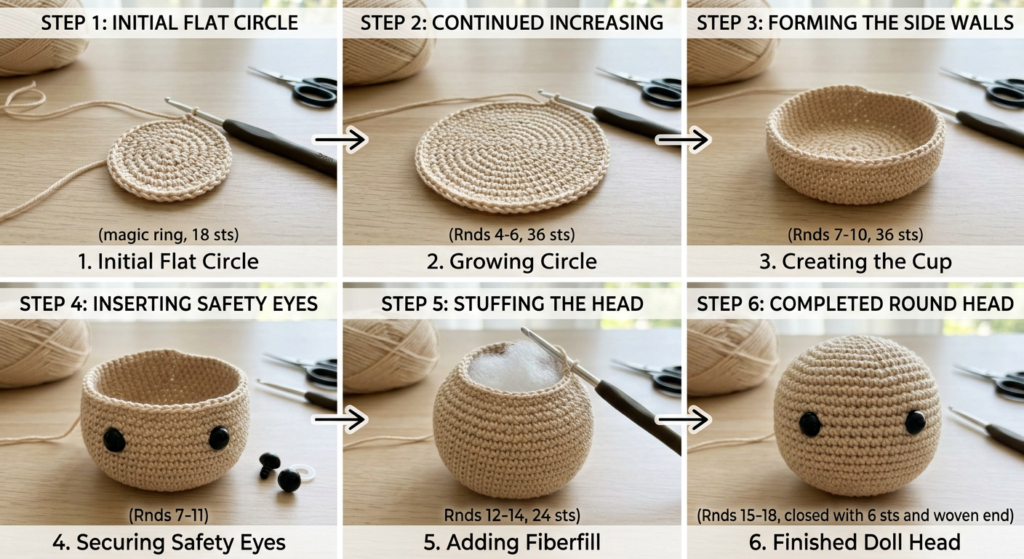 STEP 1: INITIAL FLAT CIRCLE

(magic ring, 18 sts)

1. Initial Flat Circle

STEP 2: CONTINUED INCREASING

(Rnds 4-6, 36 sts)

2. Growing Circle

STEP 3: FORMING THE SIDE WALLS

(Rnds 7-10, 36 sts)

3. Creating the Cup

STEP 4: INSERTING SAFETY EYES

(Rnds 7-11)

4. Securing Safety Eyes

STEP 5: STUFFING THE HEAD

Rnds 12-14, 24 sts)

5. Adding Fiberfill

STEP 6: COMPLETED ROUND HEAD

(Rnds 15-18, closed with 6 sts and woven end)

6. Finished Doll Head