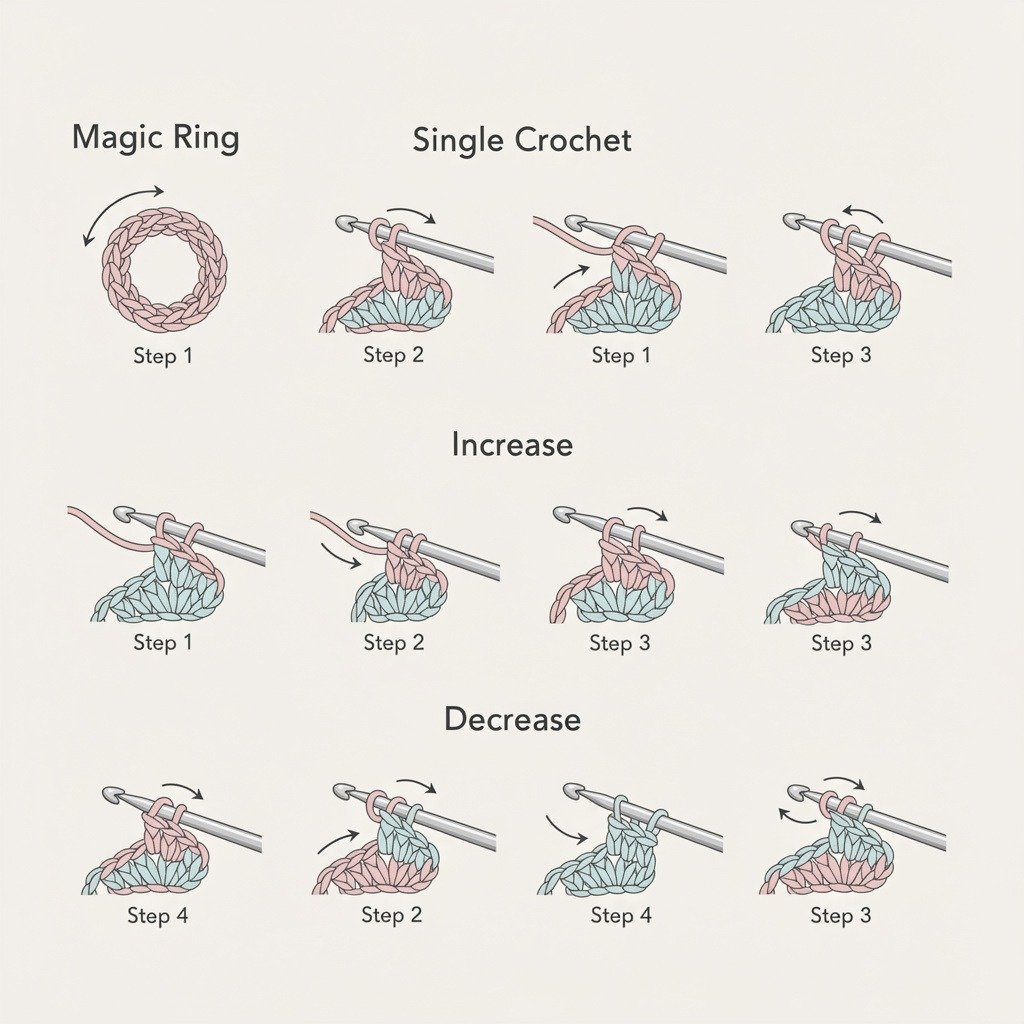 Magic Ring

Single Crochet

Step 1

Step 2

Step 1

Step 3

Increase

Step 1

Step 2

Step 3

Step 3

Decrease

Step 4

Step 2

Step 4

Step 3