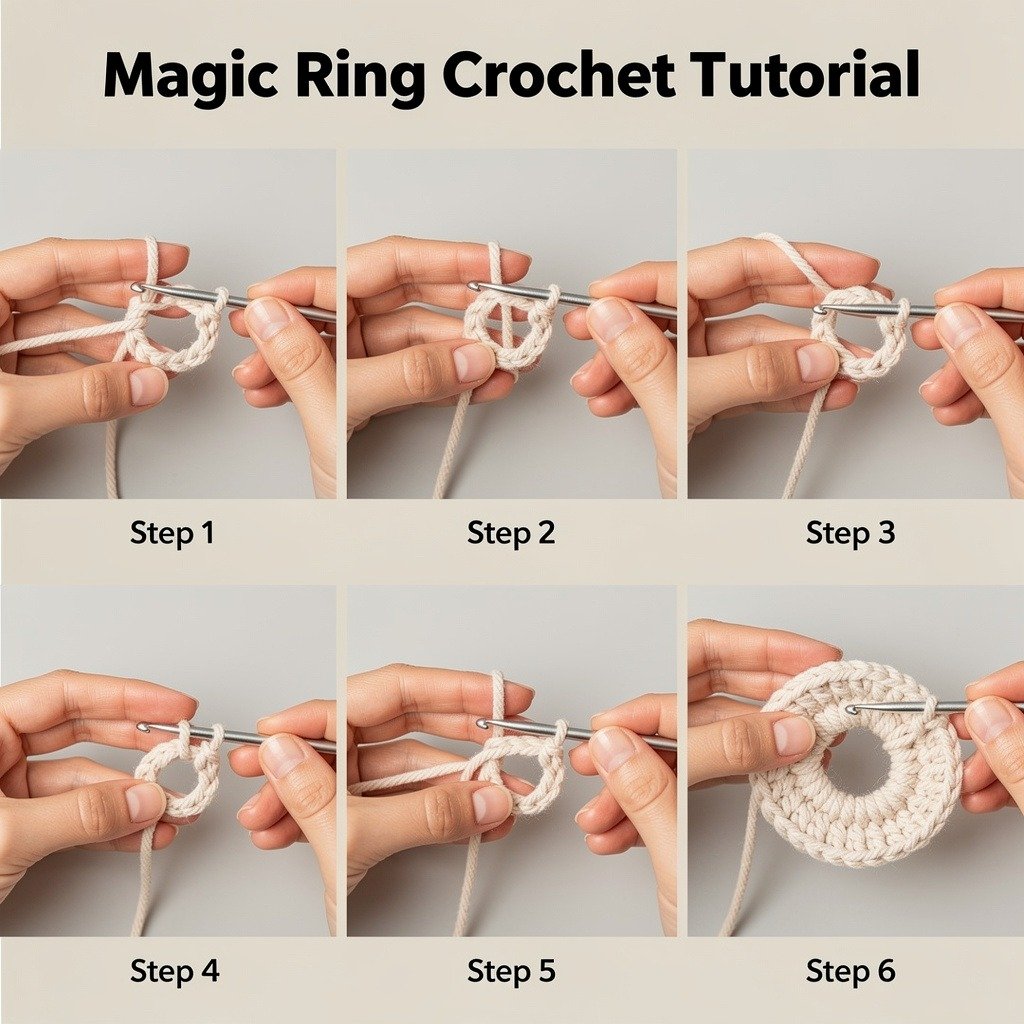 Magic Ring Crochet Tutorial

Step 1

Step 2

Step 3

Step 4

Step 5

Step 6