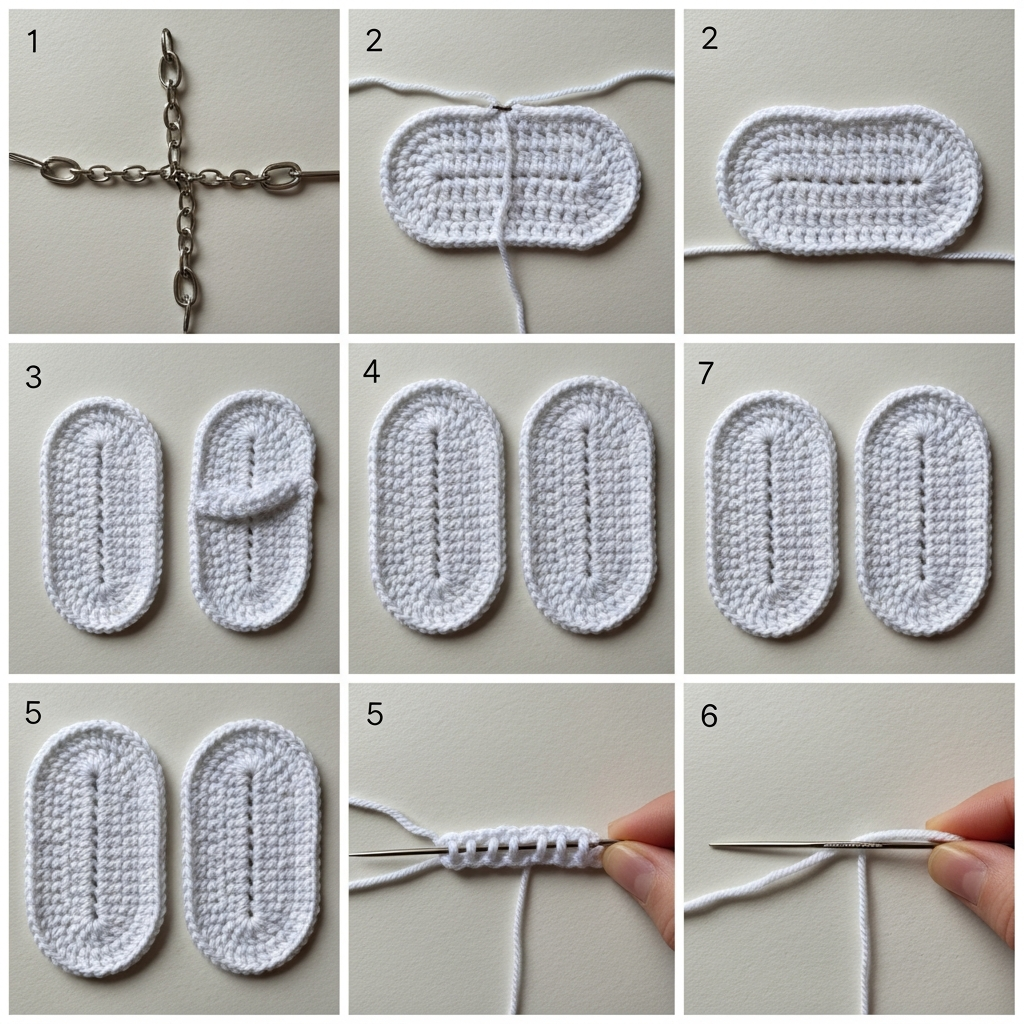 1

2

2

3

4

7

5

5

6